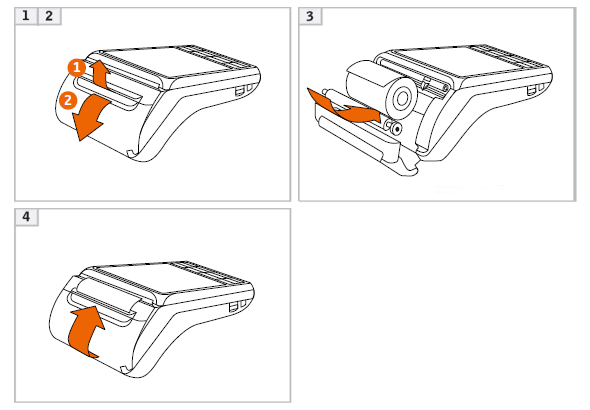 1 2

1

2

3

4